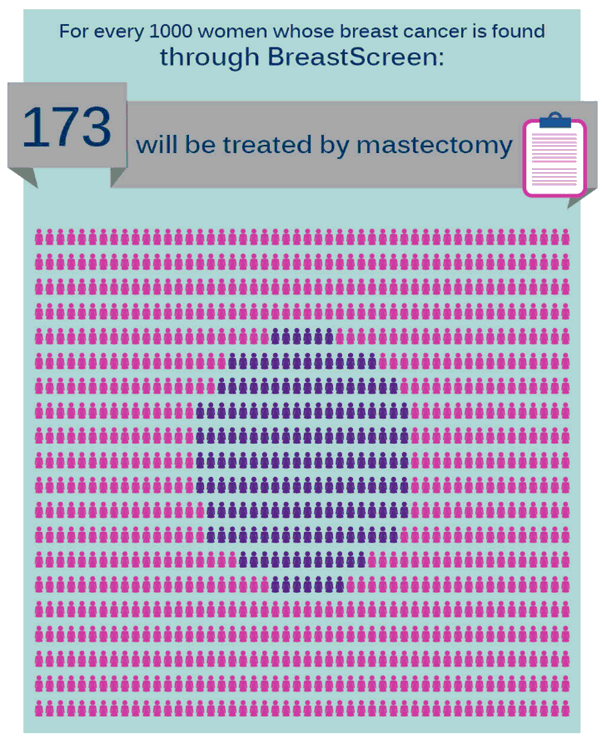 For every 1000 women whose breast cancer is found through BreastScreen:

173 will be treated by mastectomy