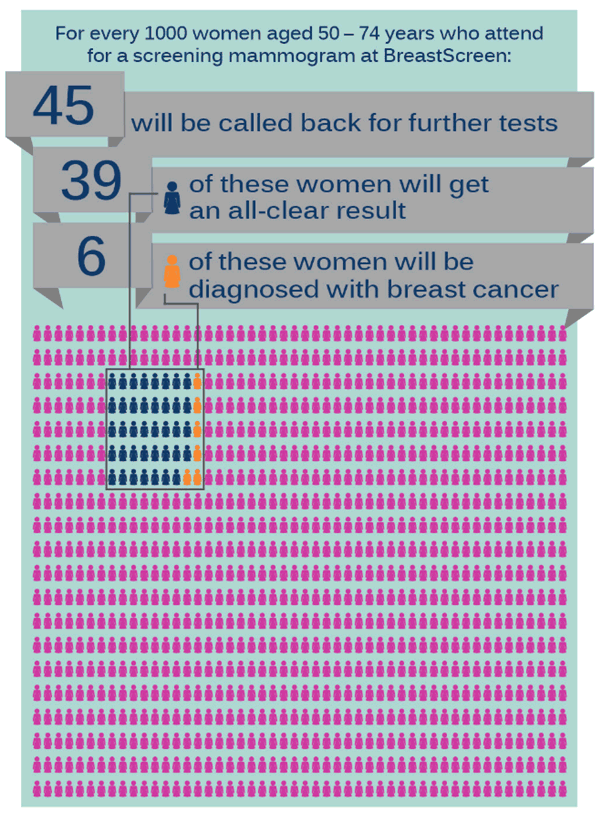 For every 1000 women aged 50 – 74 years who attend for a screening mammogram at BreastScreen:

45 will be called back for further tests

39 of these women will get an all-clear result

6 of these women will be diagnosed with breast cancer