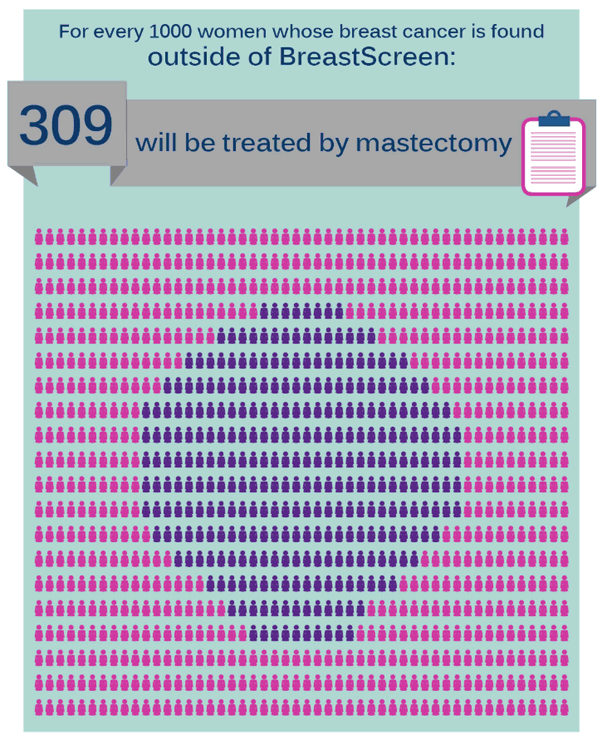 For every 1000 women whose breast cancer is found outside of BreastScreen:

309 will be treated by mastectomy