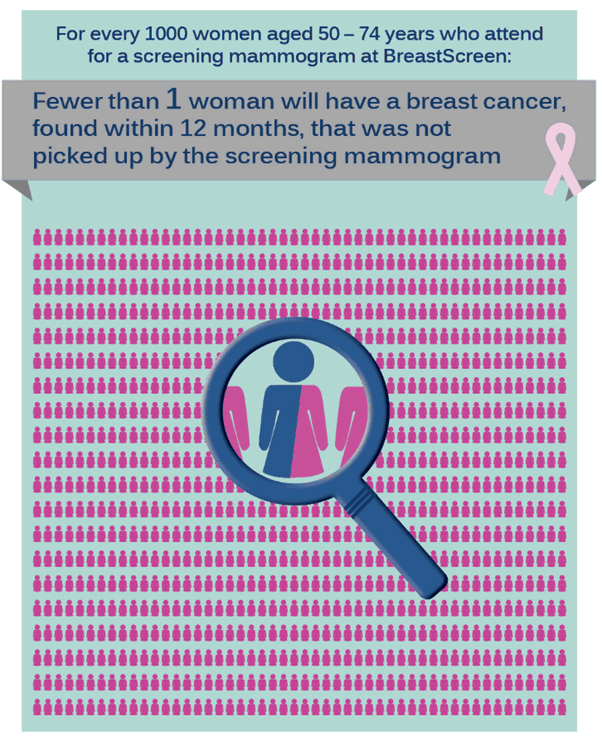 For every 1000 women aged 50 – 74 years who attend for a screening mammogram at BreastScreen:

Fewer than 1 woman will have a breast cancer, found within 12 months, that was not picked up by the screening mammogram